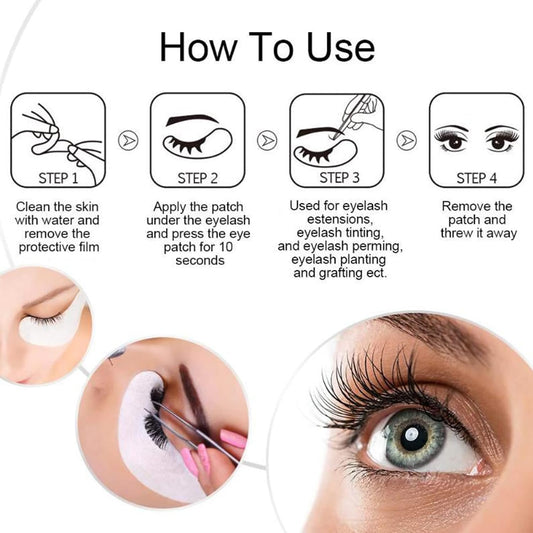 How To Use

STEP 1

Clean the skin with water and remove the protective film

STEP 2

Apply the patch under the eyelash and press the eye patch for 10 seconds

STEP 3

Used for eyelash estensions, eyelash tinting, and eyelash perming, eyelash planting and grafting ect.

STEP 4

Remove the patch and threw it away